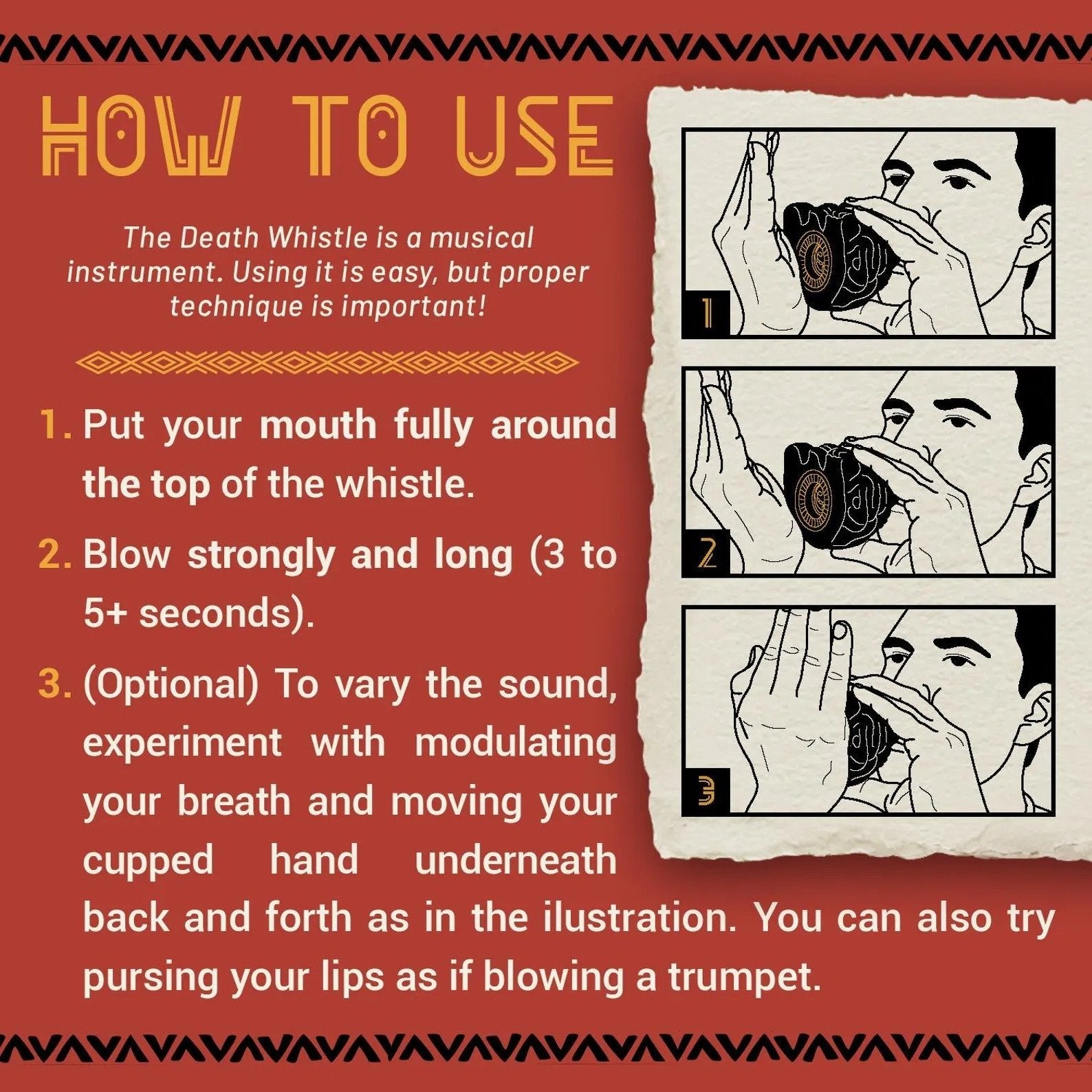 HOW TO USE

The Death Whistle is a musical instrument. Using it is easy, but proper technique is important!

1. Put your mouth fully around the top of the whistle.

2. Blow strongly and long (3 to 5+ seconds).

3. (Optional) To vary the sound, experiment with modulating your breath and moving your cupped hand underneath back and forth as in the ilustration. You can also try pursing your lips as if blowing a trumpet.

1

2

3