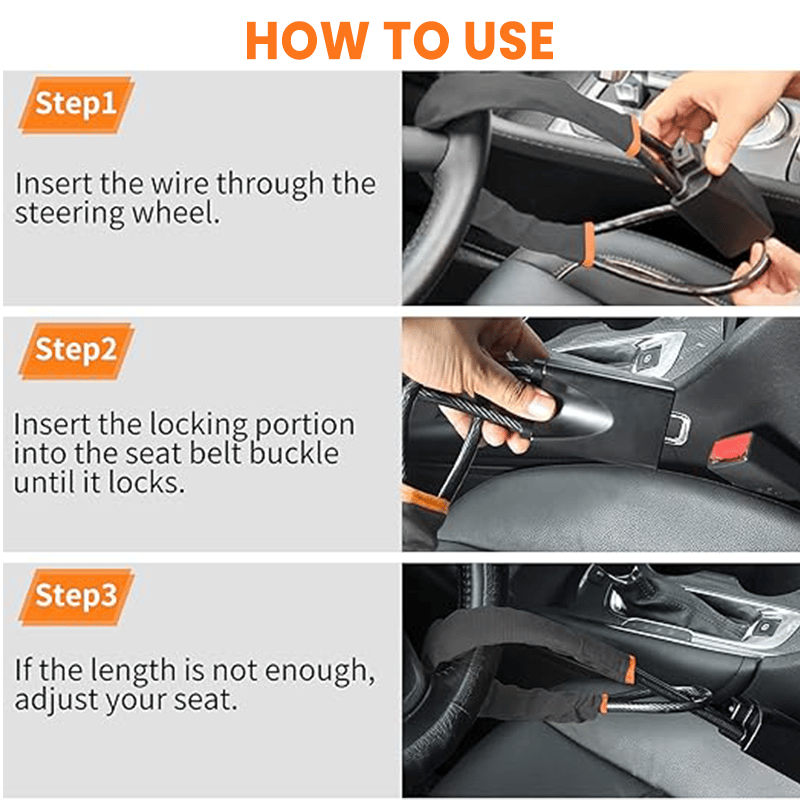 HOW TO USE

Step1

Insert the wire through the steering wheel.

Step2

Insert the locking portion into the seat belt buckle until it locks.

Step3

If the length is not enough, adjust your seat.